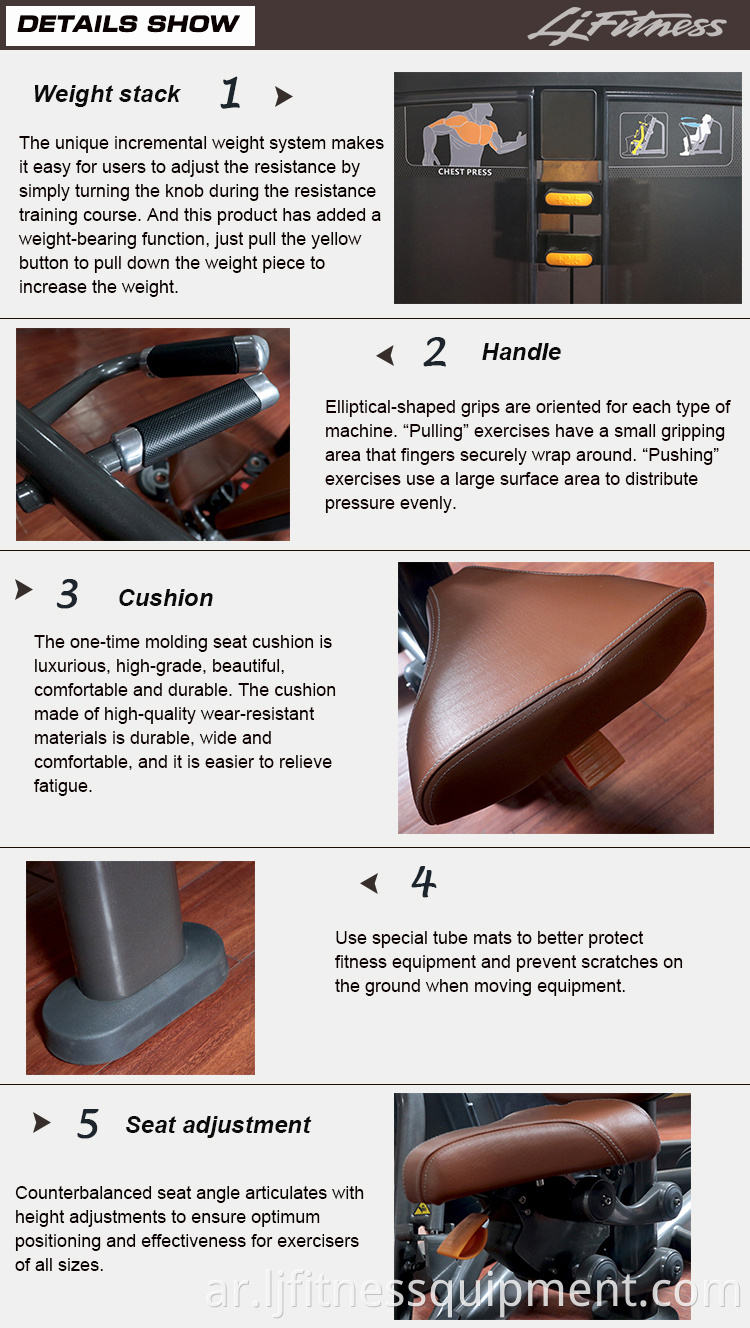 DETAILS SHOW

LJFitness

Weight stack 1

The unique incremental weight system makes it easy for users to adjust the resistance by simply turning the knob during the resistance training course. And this product has added a weight-bearing function, just pull the yellow button to pull down the weight piece to increase the weight.

CHEST PRESS

2 Handle

Elliptical-shaped grips are oriented for each type of machine. “Pulling” exercises have a small gripping area that fingers securely wrap around. “Pushing” exercises use a large surface area to distribute pressure evenly.

3 Cushion

The one-time molding seat cushion is luxurious, high-grade, beautiful, comfortable and durable. The cushion made of high-quality wear-resistant materials is durable, wide and comfortable, and it is easier to relieve fatigue.

4

Use special tube mats to better protect fitness equipment and prevent scratches on the ground when moving equipment.

5 Seat adjustment

Counterbalanced seat angle articulates with height adjustments to ensure optimum positioning and effectiveness for exercisers of all sizes.

ar.ljfitnessequipment.com